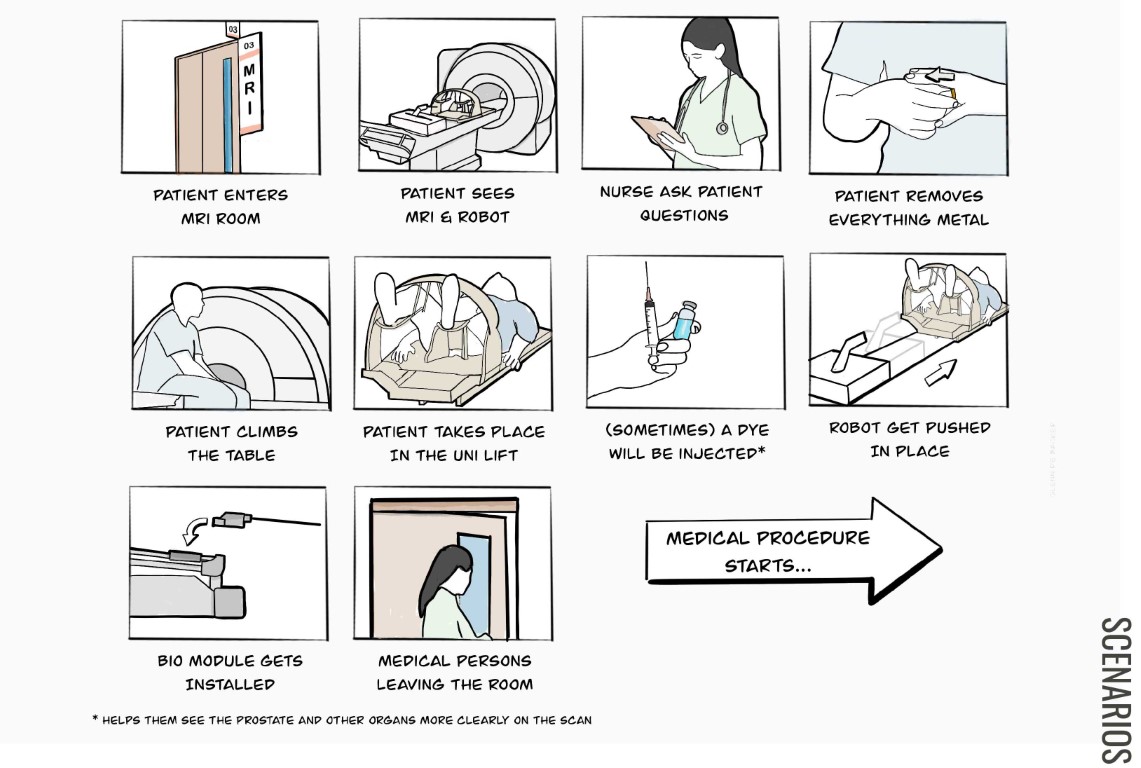 03

03

MRI

PATIENT ENTERS MRI ROOM

PATIENT SEES MRI & ROBOT

NURSE ASK PATIENT QUESTIONS

PATIENT REMOVES EVERYTHING METAL

PATIENT CLIMBS THE TABLE

PATIENT TAKES PLACE IN THE UNI LIFT

(SOMETIMES) A DYE WILL BE INJECTED*

ROBOT GET PUSHED IN PLACE

BIO MODULE GETS INSTALLED

MEDICAL PERSONS LEAVING THE ROOM

MEDICAL PROCEDURE STARTS...

* HELPS THEM SEE THE PROSTATE AND OTHER ORGANS MORE CLEARLY ON THE SCAN

SCENARIOS